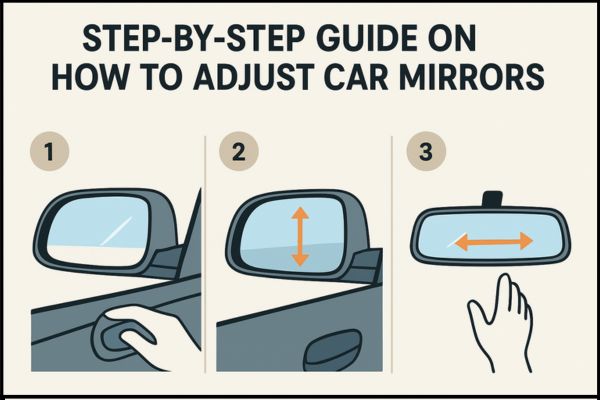 STEP-BY-STEP GUIDE ON HOW TO ADJUST CAR MIRRORS

1

2

3