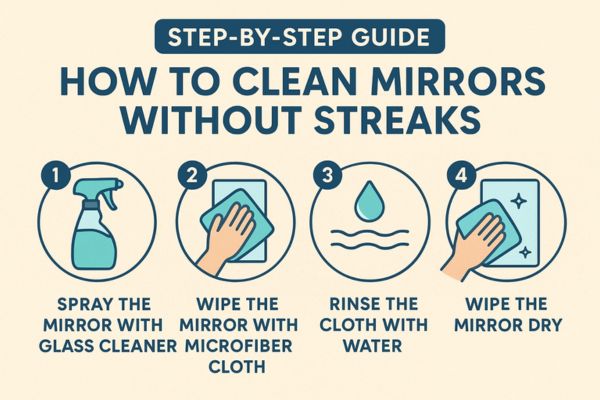 STEP-BY-STEP GUIDE

HOW TO CLEAN MIRRORS WITHOUT STREAKS

1

SPRAY THE MIRROR WITH GLASS CLEANER

2

WIPE THE MIRROR WITH MICROFIBER CLOTH

3

RINSE THE CLOTH WITH WATER

4

WIPE THE MIRROR DRY