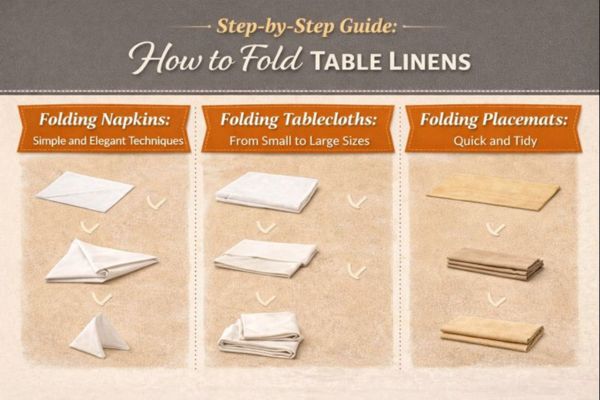 Step-by-Step Guide:
How to Fold TABLE LINENS

Folding Napkins:
Simple and Elegant Techniques

Folding Tablecloths:
From Small to Large Sizes

Folding Placemats:
Quick and Tidy