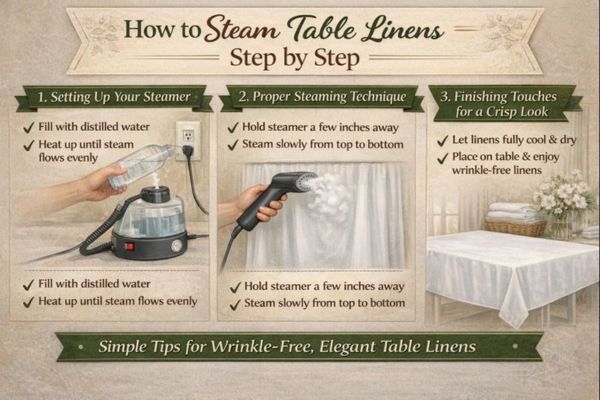 How to Steam Table Linens
Step by Step

1. Setting Up Your Steamer

✓ Fill with distilled water
✓ Heat up until steam flows evenly

✓ Fill with distilled water
✓ Heat up until steam flows evenly

2. Proper Steaming Technique

✓ Hold steamer a few inches away
✓ Steam slowly from top to bottom

✓ Hold steamer a few inches away
✓ Steam slowly from top to bottom

3. Finishing Touches for a Crisp Look

✓ Let linens fully cool & dry
✓ Place on table & enjoy wrinkle-free linens

Simple Tips for Wrinkle-Free, Elegant Table Linens